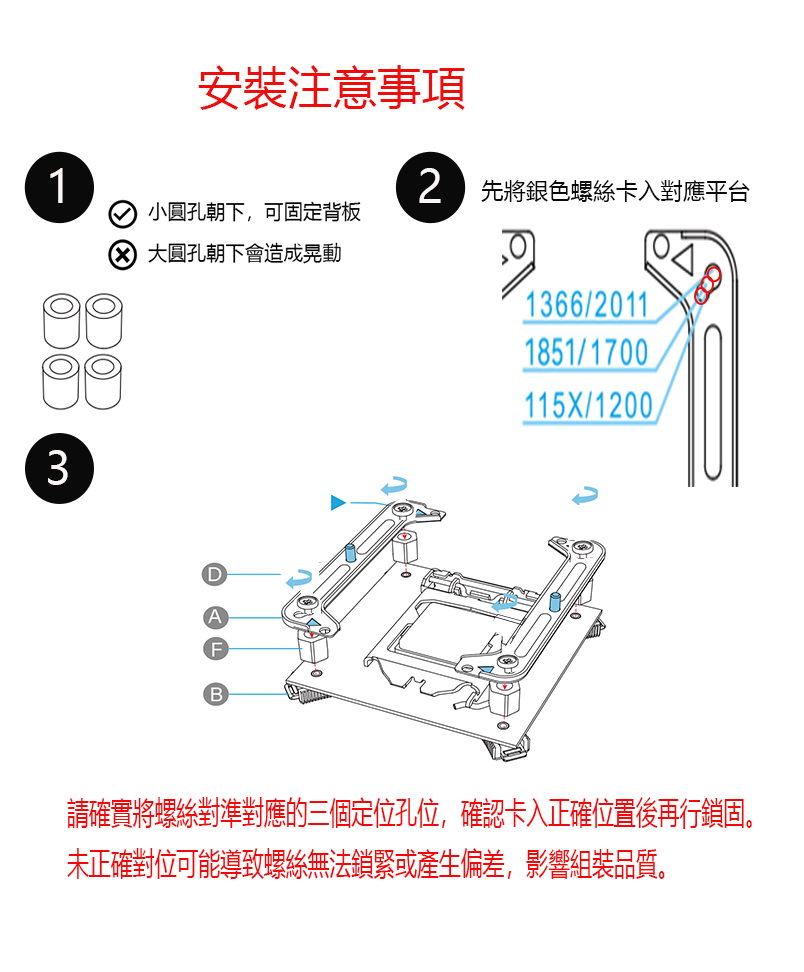 安裝注意事項

1

小圓孔朝下，可固定背板

大圓孔朝下會造成晃動

2

先將銀色螺絲卡入對應平台

1366/2011

1851/1700

115X/1200

3

D

A

F

B

請確實將螺絲對準對應的三個定位孔位，確認卡入正確位置後再行鎖固。
未正確對位可能導致螺絲無法鎖緊或產生偏差，影響組裝品質。